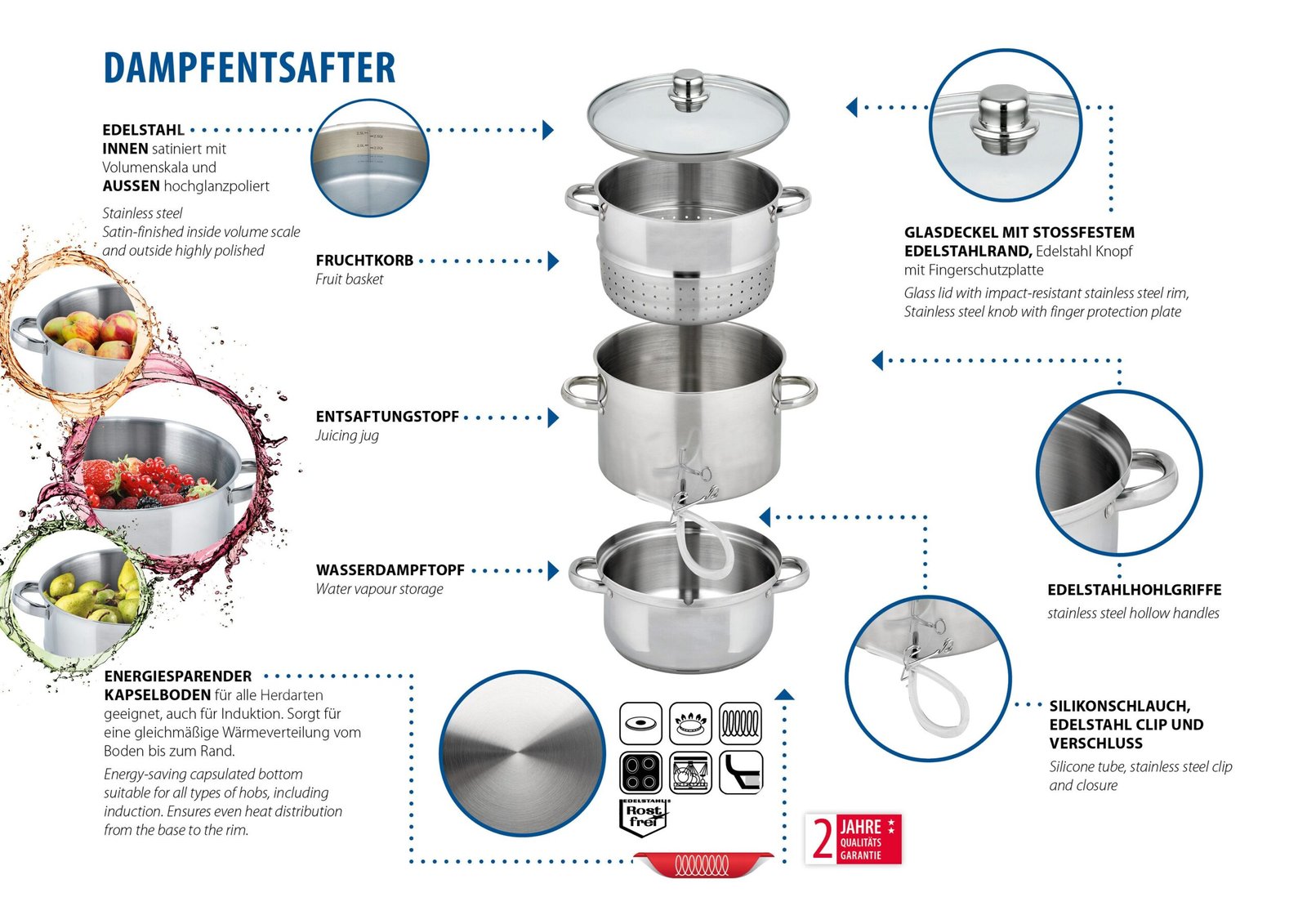 DAMPFENTSAFTER

EDELSTAHL
INNEN satiniert mit Volumenskala und
AUSSEN hochglanzpoliert

Stainless steel
Satin-finished inside volume scale and outside highly polished

FRUCHTKORB
Fruit basket

ENTSAFTUNGSTOPF
Juicing jug

WASSERDAMPFTOPF
Water vapour storage

ENERGIESPARENDER KAPSELBODEN für alle Herdarten geeignet, auch für Induktion. Sorgt für eine gleichmäßige Wärmeverteilung vom Boden bis zum Rand.

Energy-saving capsulated bottom suitable for all types of hobs, including induction. Ensures even heat distribution from the base to the rim.

GLASDECKEL MIT STOSSFESTEM EDELSTAHLRAND, Edelstahl Knopf mit Fingerschutzplatte

Glass lid with impact-resistant stainless steel rim, Stainless steel knob with finger protection plate

EDELSTAHLHOHLGRIFFE
stainless steel hollow handles

SILIKONSCHLAUCH, EDELSTAHL CLIP UND VERSCHLUSS

Silicone tube, stainless steel clip and closure

EDELSTAHL Rost frei

2 JAHRE QUALITÄTS GARANTIE