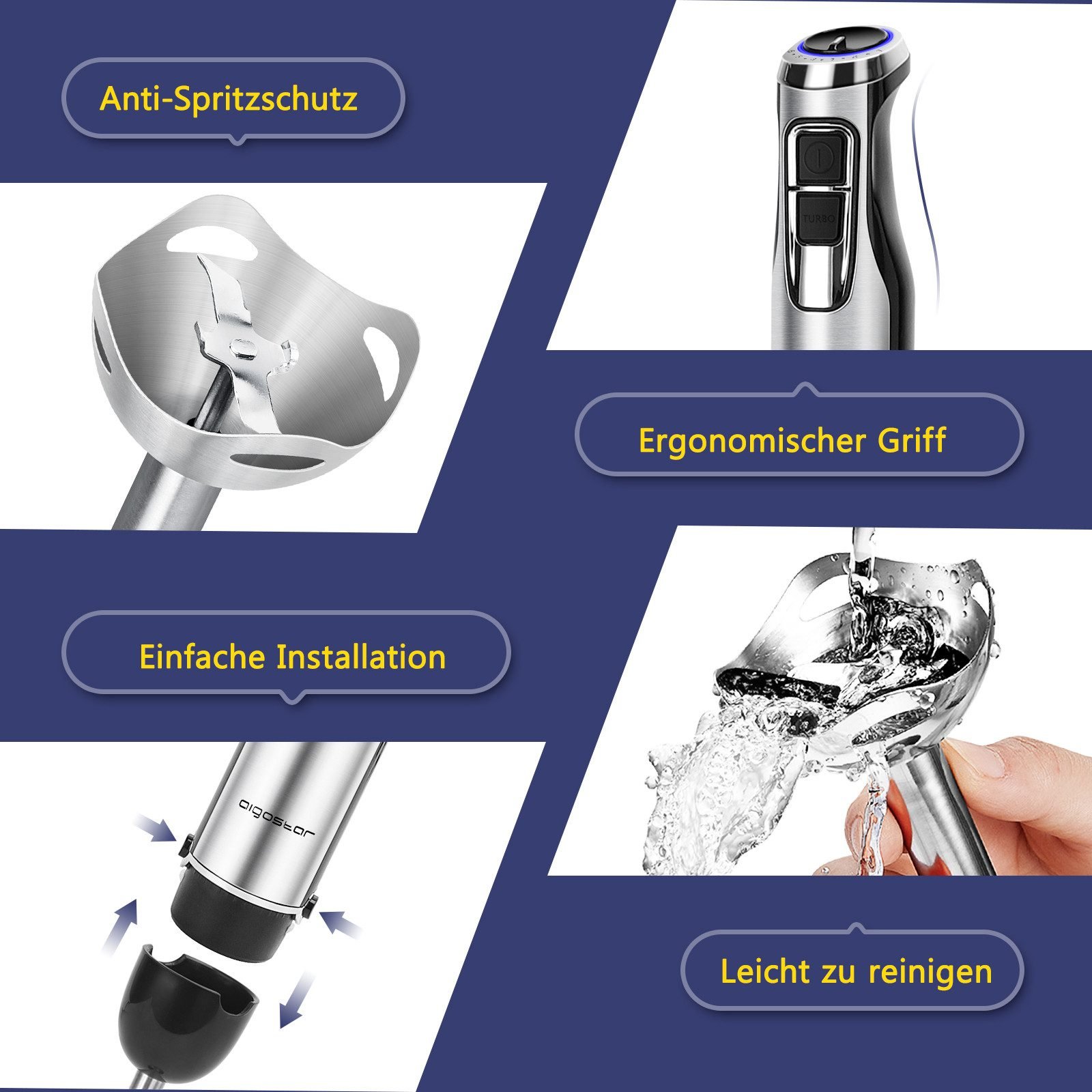 Anti-Spritzschutz

TURBO

Ergonomischer Griff

Einfache Installation

aigostar

Leicht zu reinigen