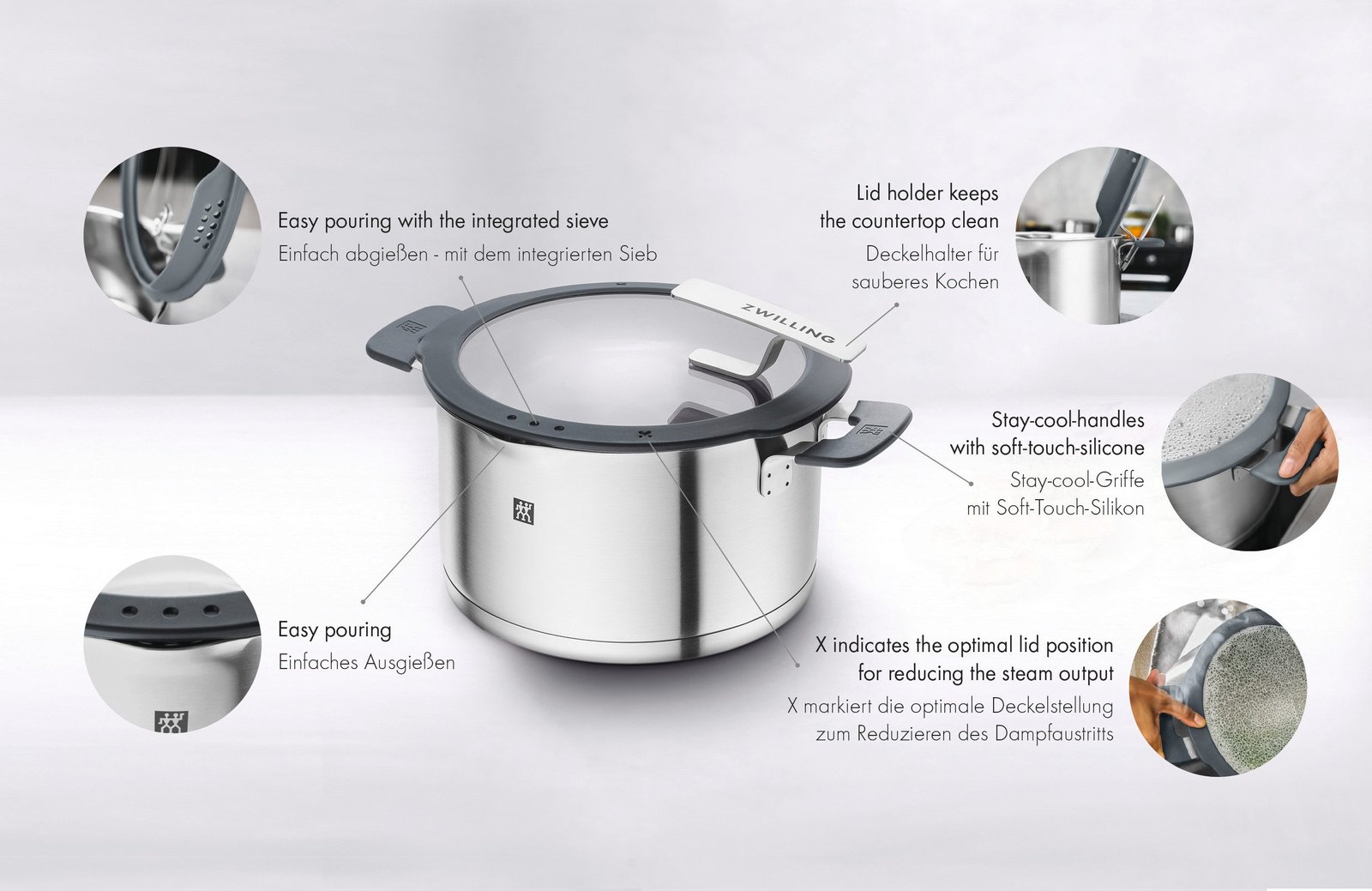 Easy pouring with the integrated sieve
Einfach abgießen - mit dem integrierten Sieb

Lid holder keeps the countertop clean
Deckelhalter für sauberes Kochen

ZWILLING

Stay-cool-handles with soft-touch-silicone
Stay-cool-Griffe mit Soft-Touch-Silikon

Easy pouring
Einfaches Ausgießen

X indicates the optimal lid position for reducing the steam output
X markiert die optimale Deckelstellung zum Reduzieren des Dampfaustritts